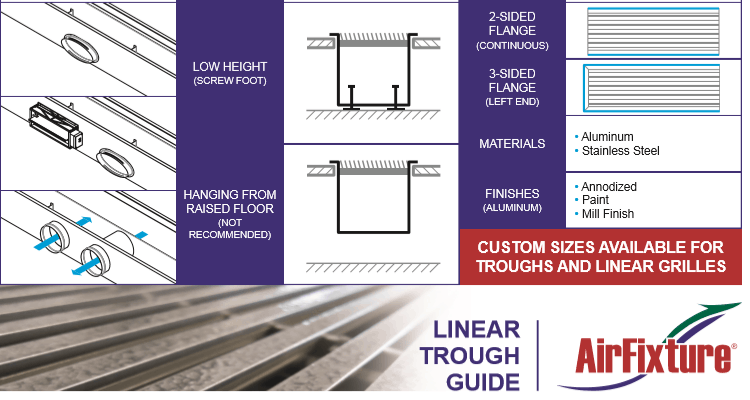 LOW HEIGHT
(SCREW FOOT)

HANGING FROM RAISED FLOOR
(NOT RECOMMENDED)

2-SIDED FLANGE
(CONTINUOUS)

3-SIDED FLANGE
(LEFT END)

MATERIALS

• Aluminum
• Stainless Steel

FINISHES
(ALUMINUM)

• Annodized
• Paint
• Mill Finish

CUSTOM SIZES AVAILABLE FOR TROUGHS AND LINEAR GRILLES

LINEAR TROUGH GUIDE

AirFixture®